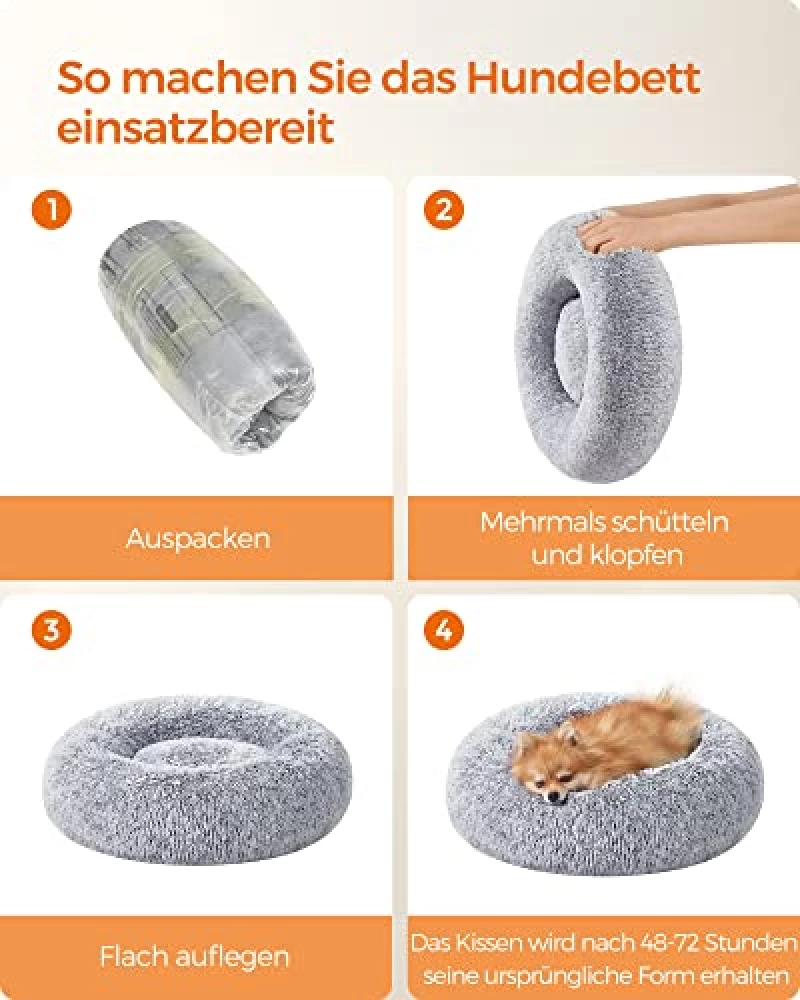 So machen Sie das Hundebett einsatzbereit

1

Auspacken

2

Mehrmals schütteln und klopfen

3

Flach auflegen

4

Das Kissen wird nach 48-72 Stunden seine ursprüngliche Form erhalten