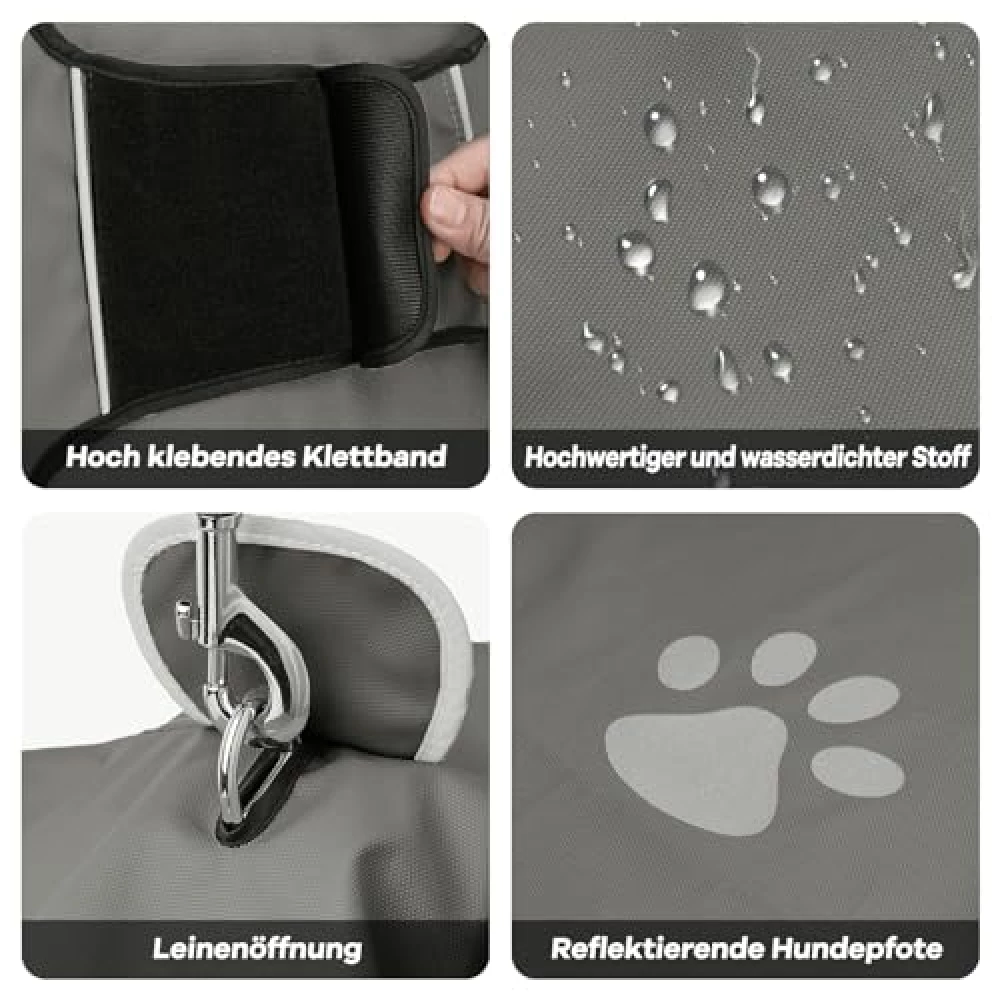 Hoch klebendes Klettband

Hochwertiger und wasserdichter Stoff

Leinenöffnung

Reflektierende Hundepfote