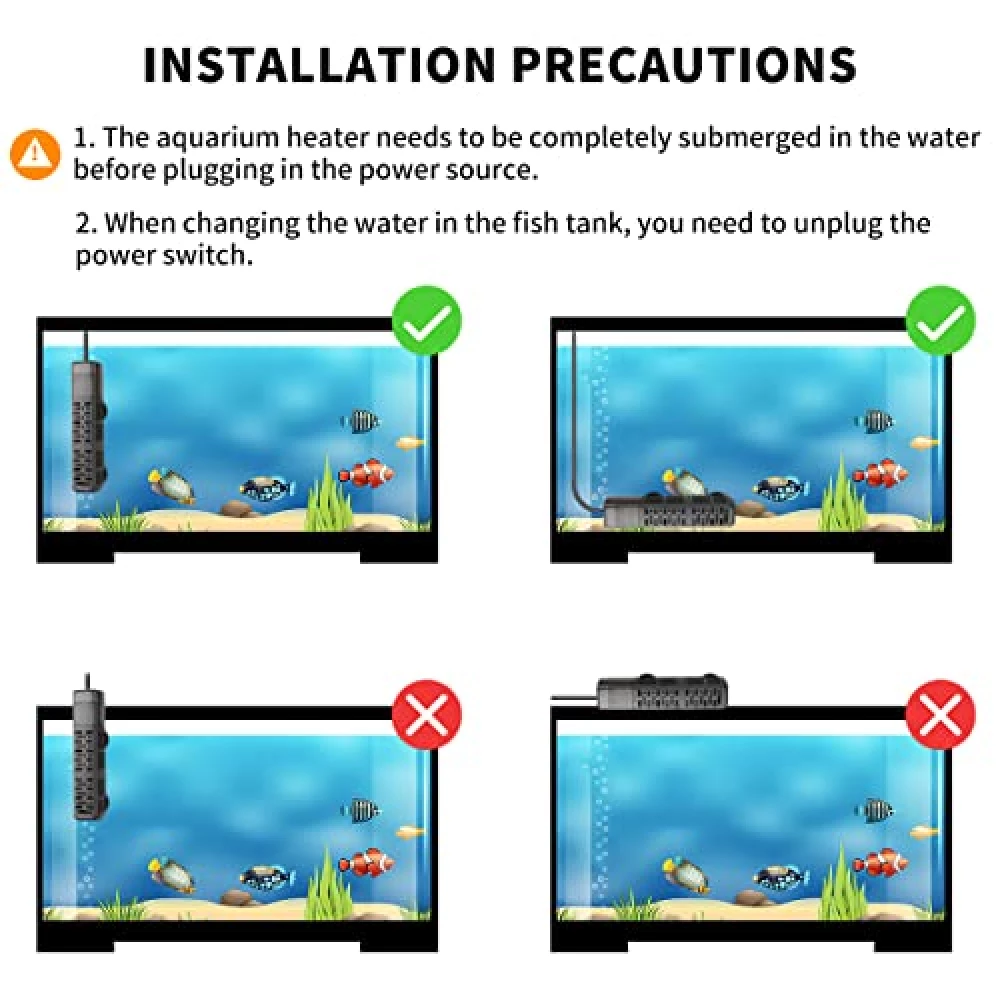 INSTALLATION PRECAUTIONS

1. The aquarium heater needs to be completely submerged in the water before plugging in the power source.

2. When changing the water in the fish tank, you need to unplug the power switch.