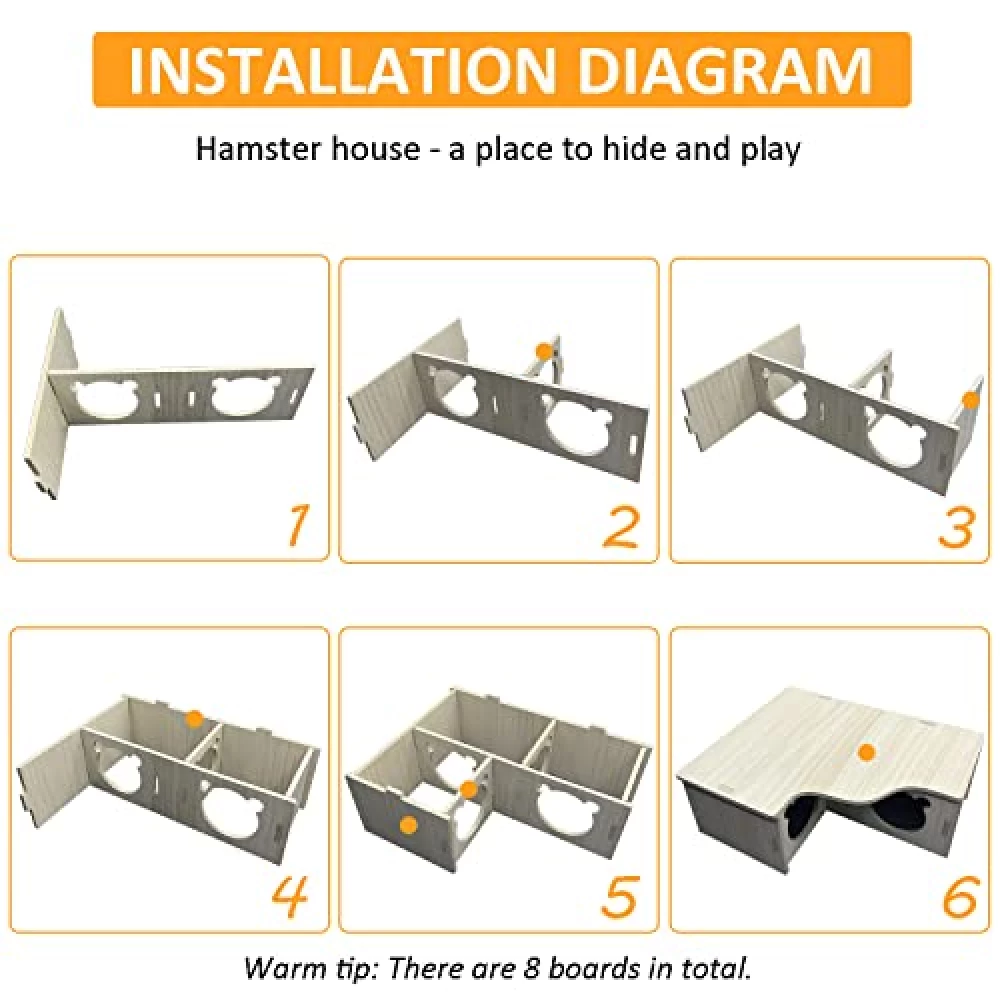 INSTALLATION DIAGRAM

Hamster house - a place to hide and play

1

2

3

4

5

6

Warm tip: There are 8 boards in total.