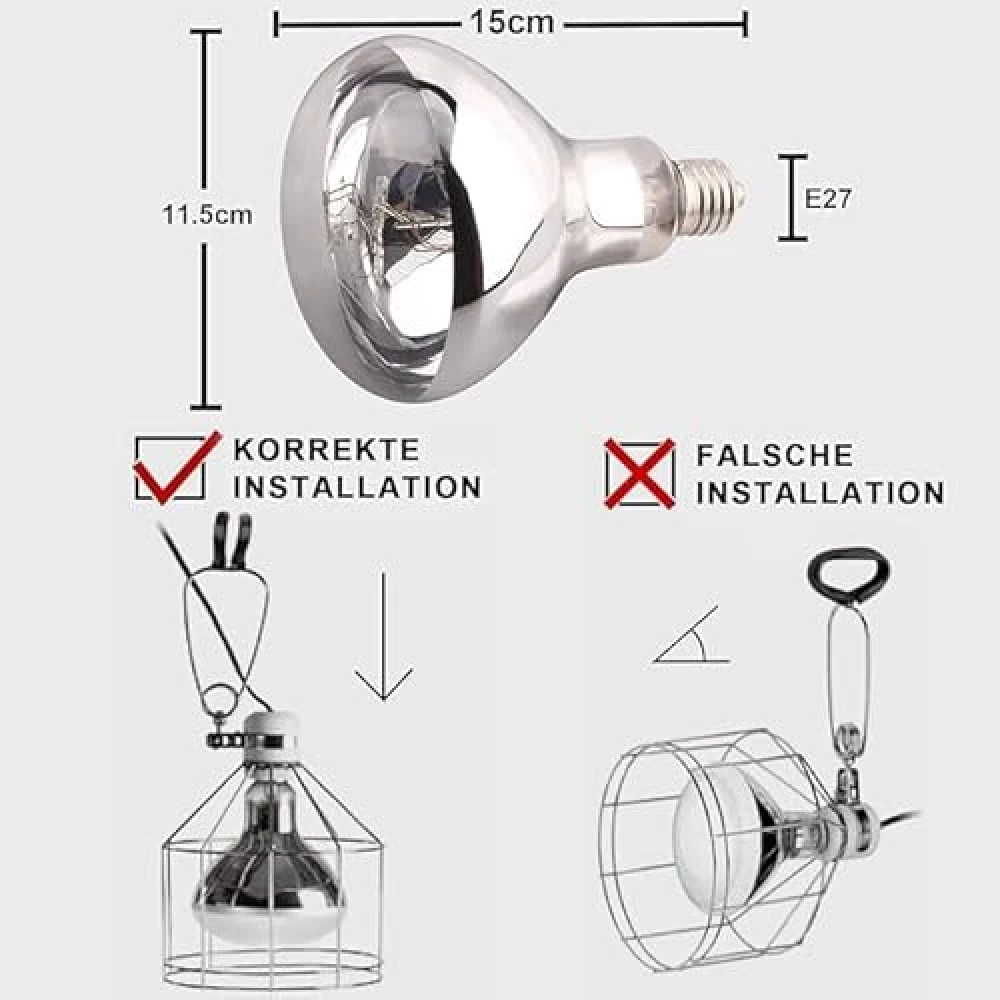 15cm

11.5cm

E27

KORREKTE INSTALLATION

FALSCHE INSTALLATION