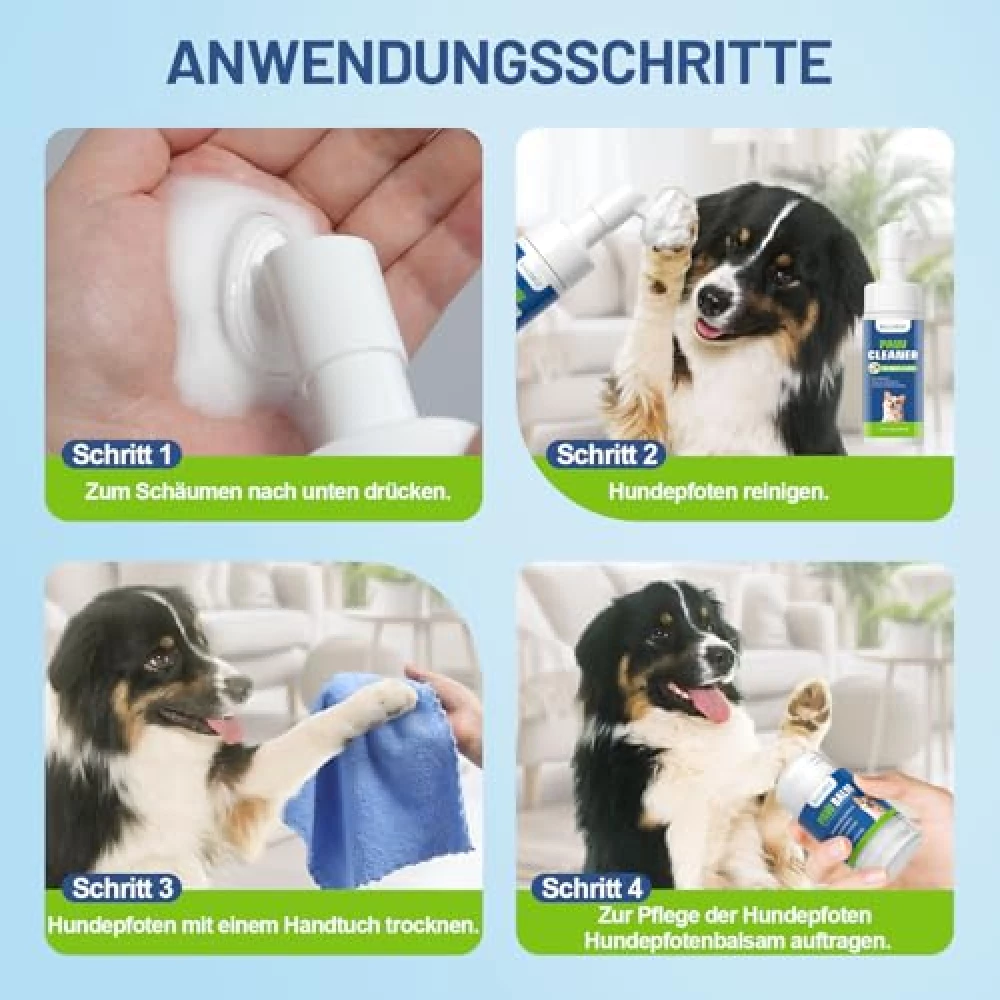 ANWENDUNGSSCHRITTE

Schritt 1
Zum Schäumen nach unten drücken.

PAW CLEANER

Schritt 2
Hundepfoten reinigen.

Schritt 3
Hundepfoten mit einem Handtuch trocknen.

Schritt 4
Zur Pflege der Hundepfoten Hundepfotenbalsam auftragen.