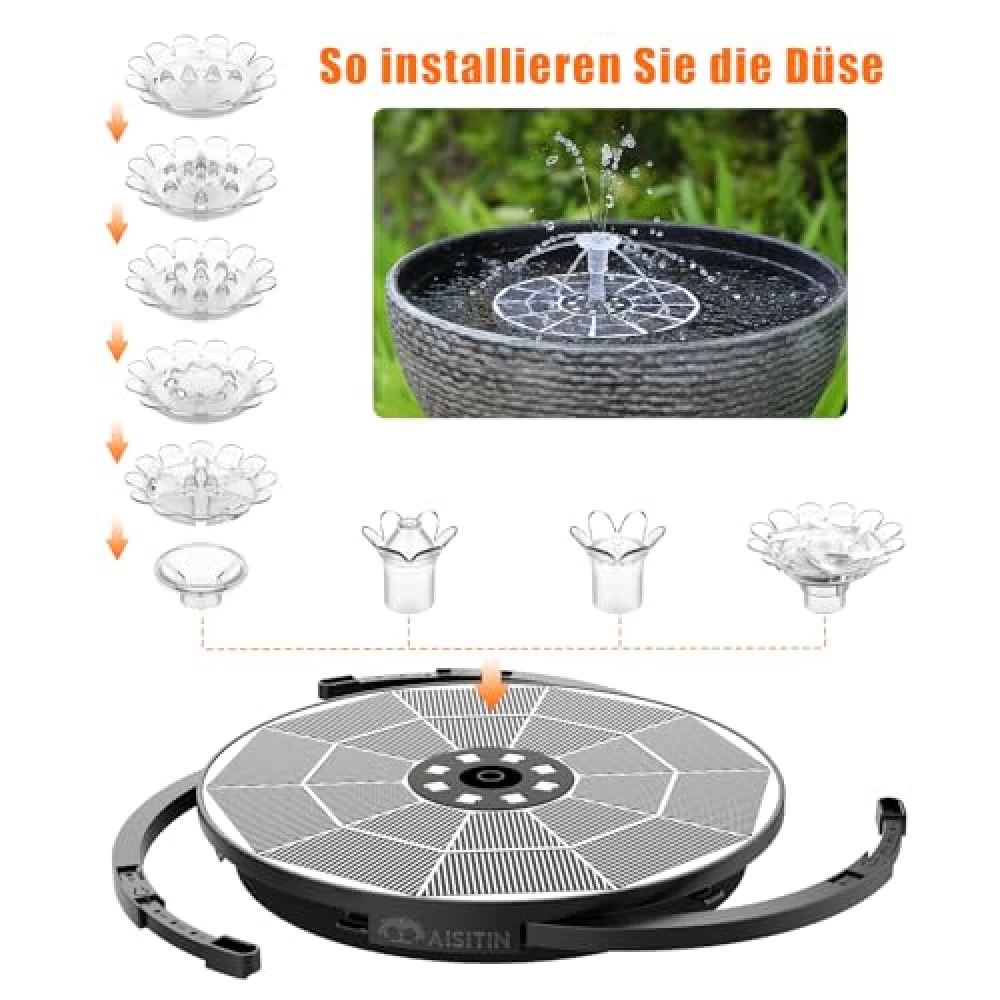 So installieren Sie die Düse

AISITIN