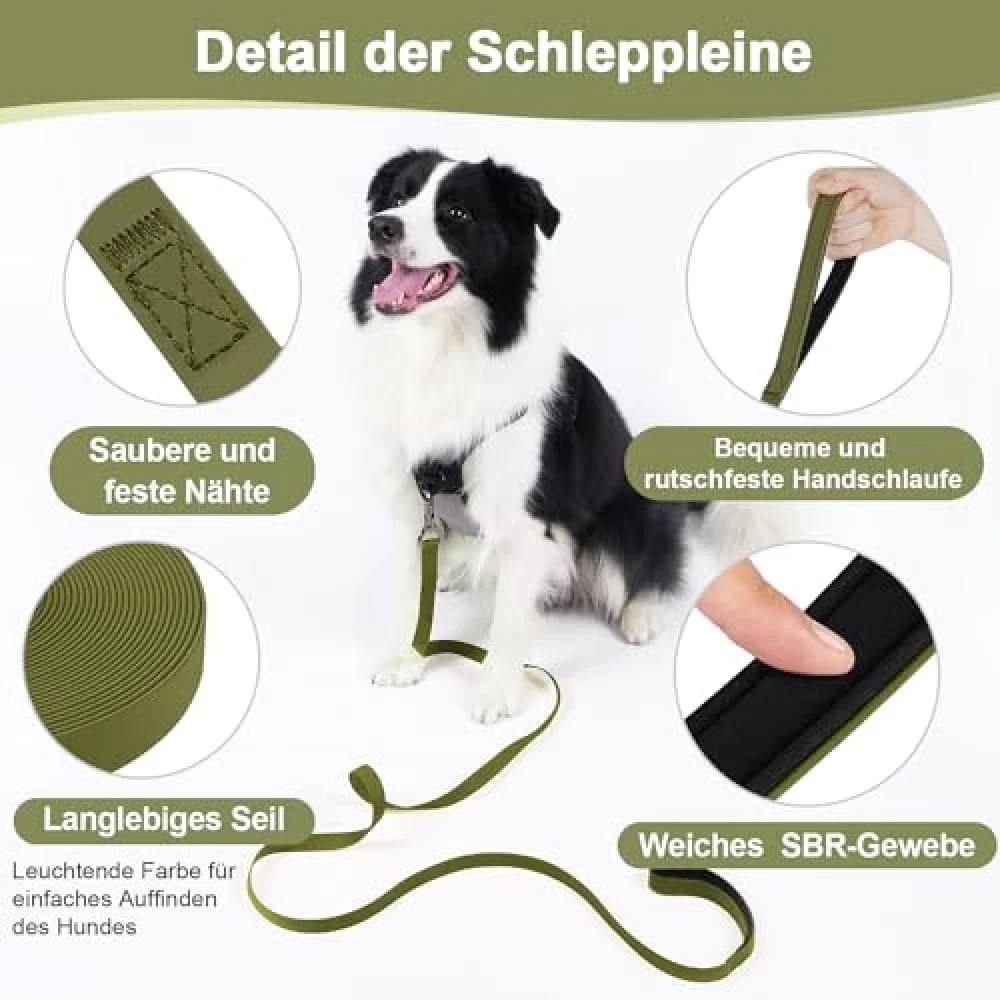 Detail der Schleppleine

Saubere und feste Nähte

Bequeme und rutschfeste Handschlaufe

Langlebiges Seil

Leuchtende Farbe für einfaches Auffinden des Hundes

Weiches SBR-Gewebe