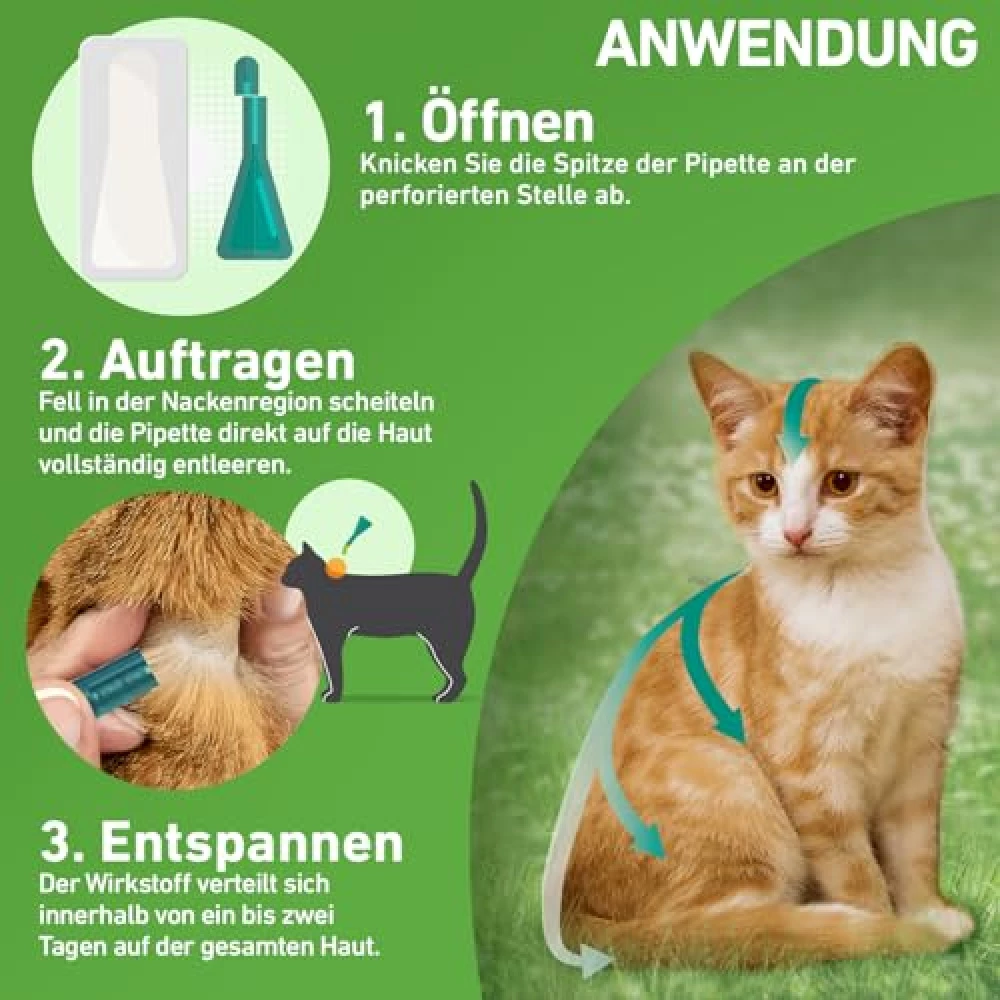 ANWENDUNG

1. Öffnen
Knicken Sie die Spitze der Pipette an der perforierten Stelle ab.

2. Auftragen
Fell in der Nackenregion scheiteln und die Pipette direkt auf die Haut vollständig entleeren.

3. Entspannen
Der Wirkstoff verteilt sich innerhalb von ein bis zwei Tagen auf der gesamten Haut.