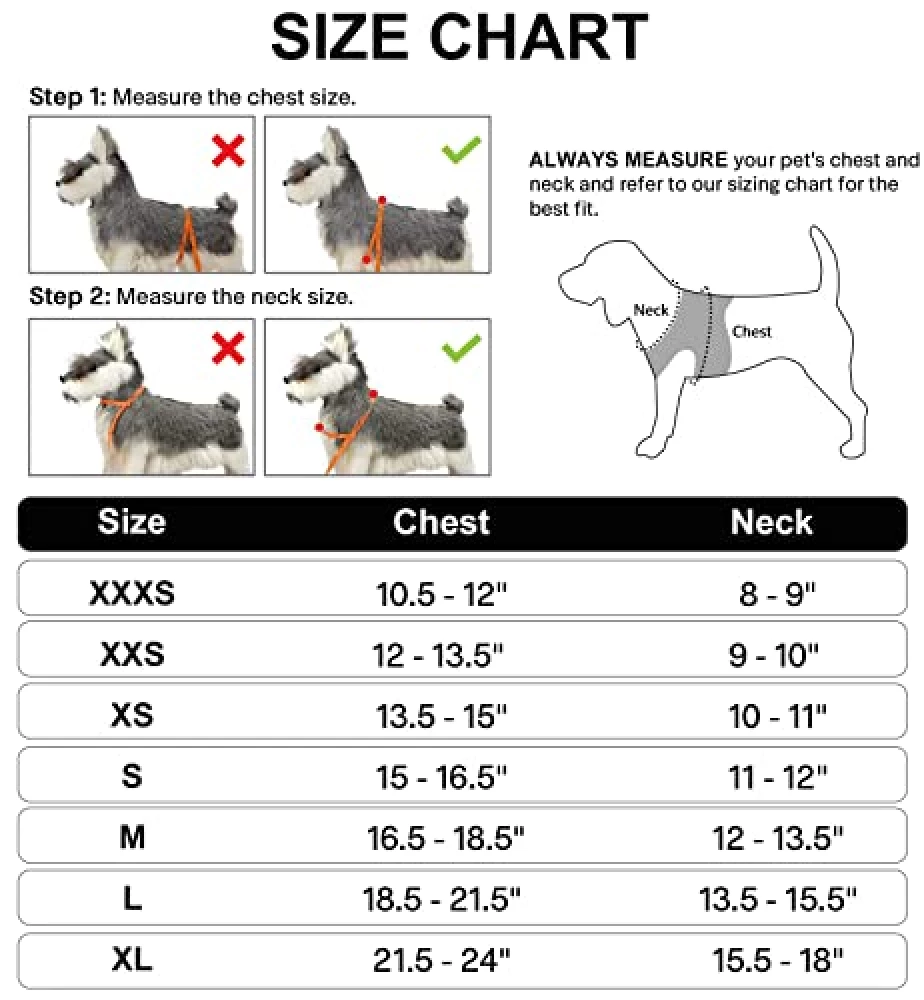 SIZE CHART

Step 1: Measure the chest size.

Step 2: Measure the neck size.

ALWAYS MEASURE your pet's chest and neck and refer to our sizing chart for the best fit.

Neck
Chest

| Size | Chest | Neck |
|---|---|---|
| XXXS | 10.5 - 12" | 8 - 9" |
| XXS | 12 - 13.5" | 9 - 10" |
| XS | 13.5 - 15" | 10 - 11" |
| S | 15 - 16.5" | 11 - 12" |
| M | 16.5 - 18.5" | 12 - 13.5" |
| L | 18.5 - 21.5" | 13.5 - 15.5" |
| XL | 21.5 - 24" | 15.5 - 18" |