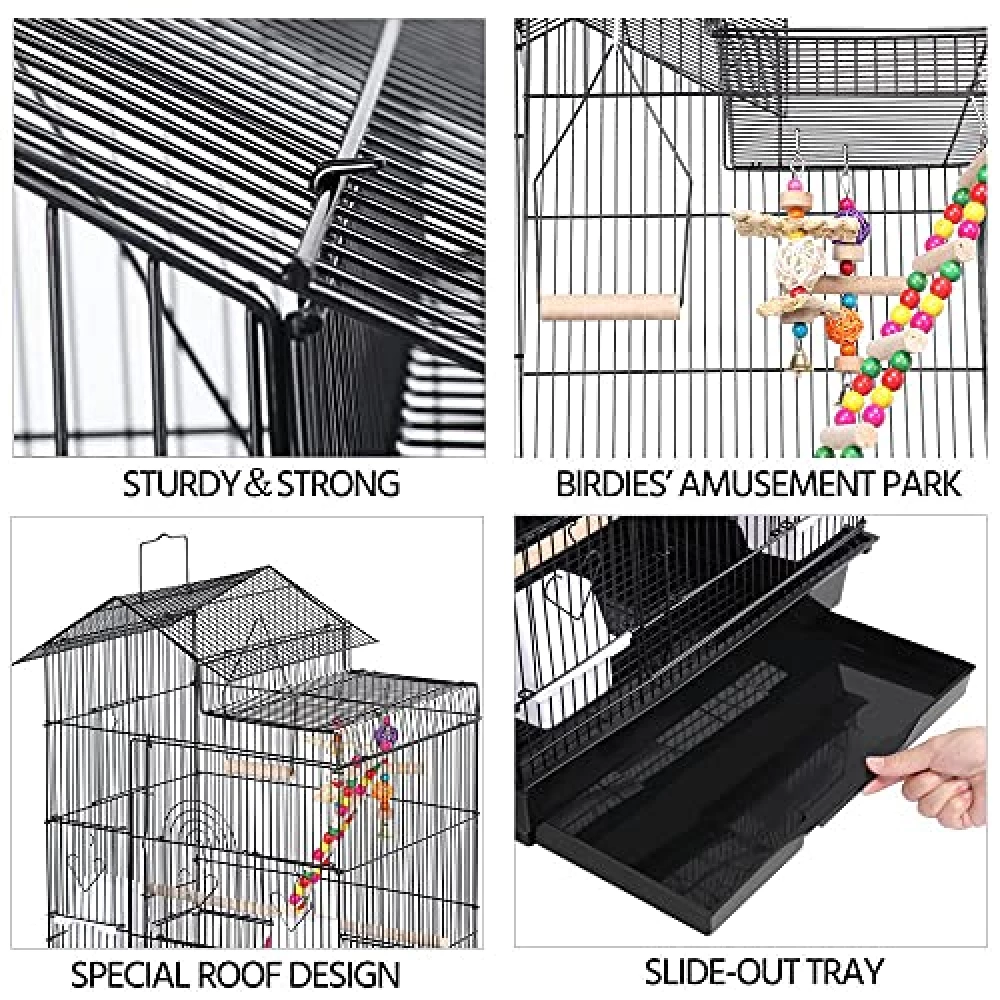 STURDY & STRONG

BIRDIES' AMUSEMENT PARK

SPECIAL ROOF DESIGN

SLIDE-OUT TRAY